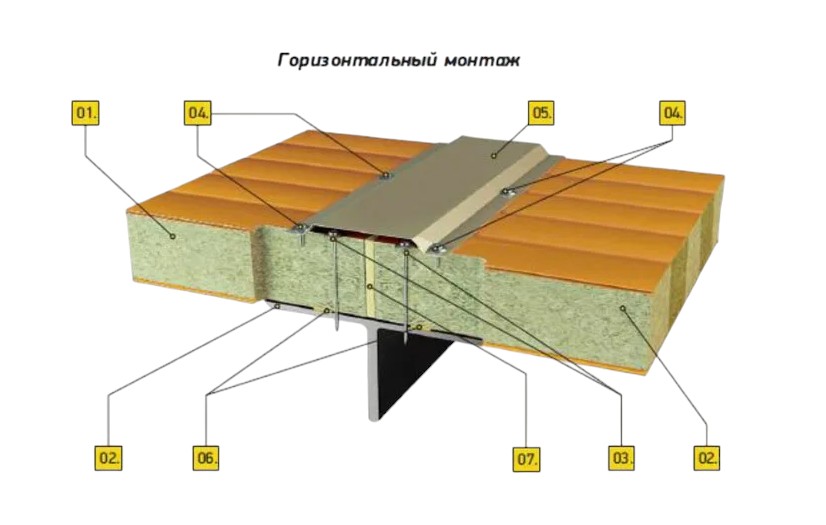 Горизонтальный монтаж

01.

04.

05.

04.

02.

06.

07.

03.

02.